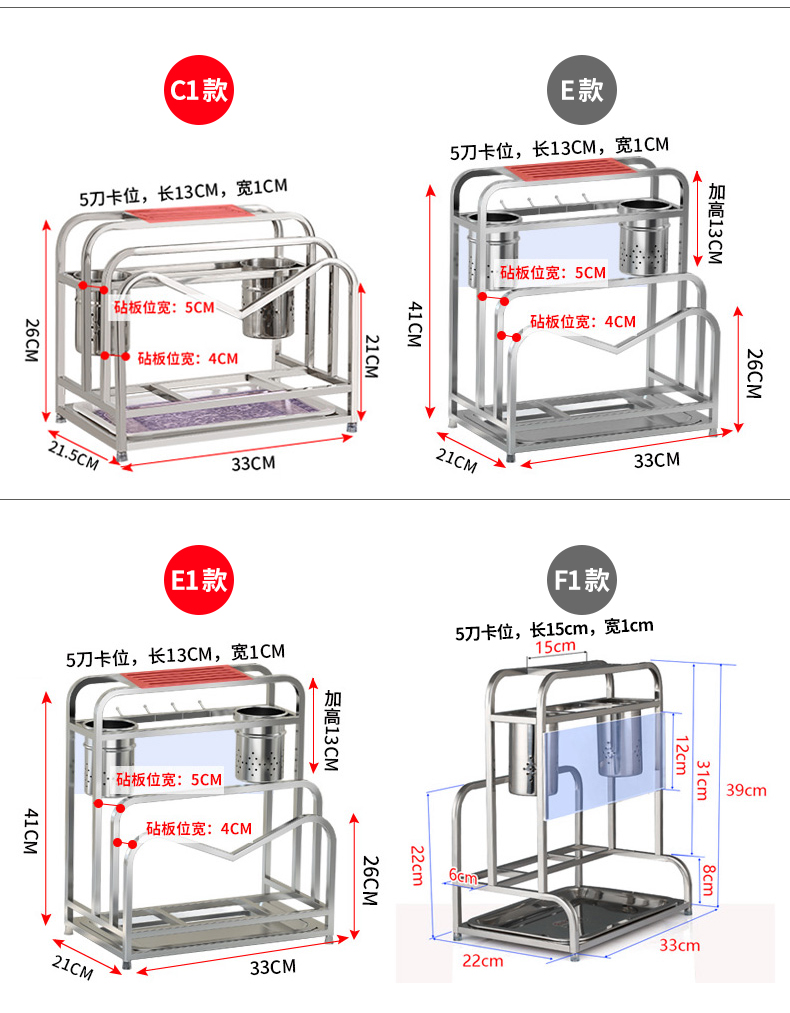 C1款

5刀卡位，长13CM，宽1CM

砧板位宽：5CM

砧板位宽：4CM

26CM

21CM

21.5CM

33CM

E款

5刀卡位，长13CM，宽1CM

加高13CM

砧板位宽：5CM

砧板位宽：4CM

41CM

26CM

21CM

33CM

E1款

5刀卡位，长13CM，宽1CM

加高13CM

砧板位宽：5CM

砧板位宽：4CM

41CM

26CM

21CM

33CM

F1款

5刀卡位，长15cm，宽1cm

15cm

12cm

31cm

39cm

22cm

6cm

8cm

22cm

33cm